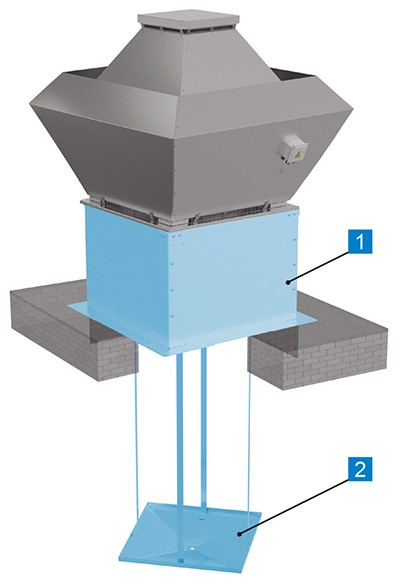 1

2